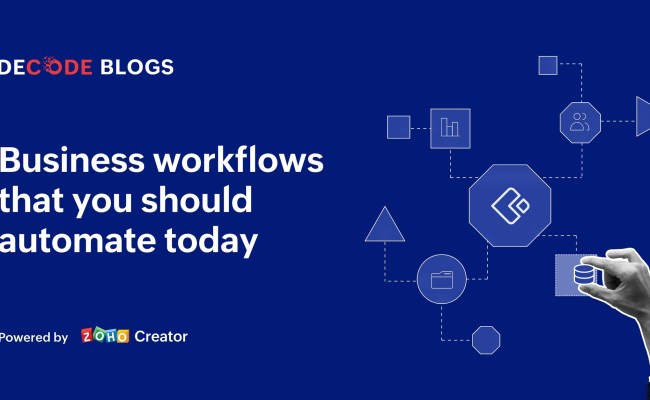 DECODE BLOGS

Business workflows that you should automate today

Powered by ZOHO Creator